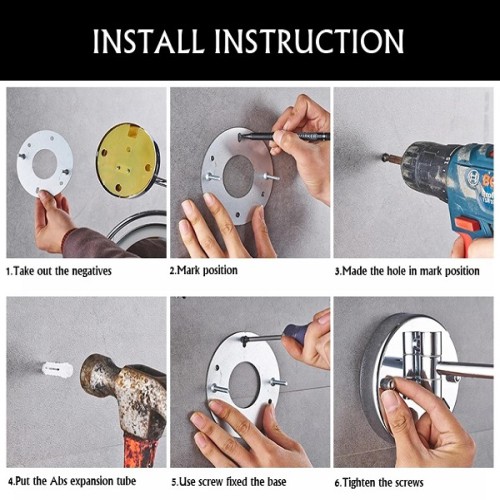 INSTALL INSTRUCTION

1.Take out the negatives

2.Mark position

3.Made the hole in mark position

4.Put the Abs expansion tube

5.Use screw fixed the base

6.Tighten the screws