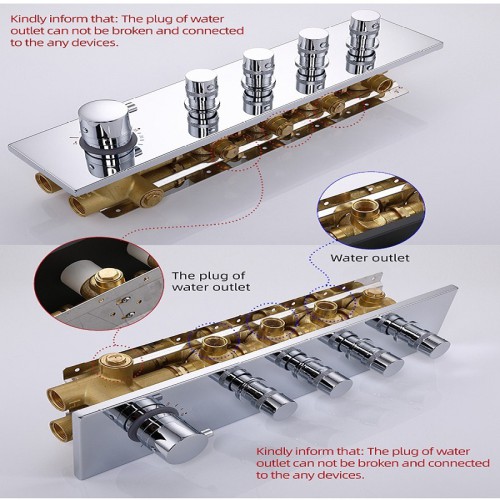 Kindly inform that: The plug of water outlet can not be broken and connected to the any devices.

Water outlet

The plug of water outlet

Kindly inform that: The plug of water outlet can not be broken and connected to the any devices.